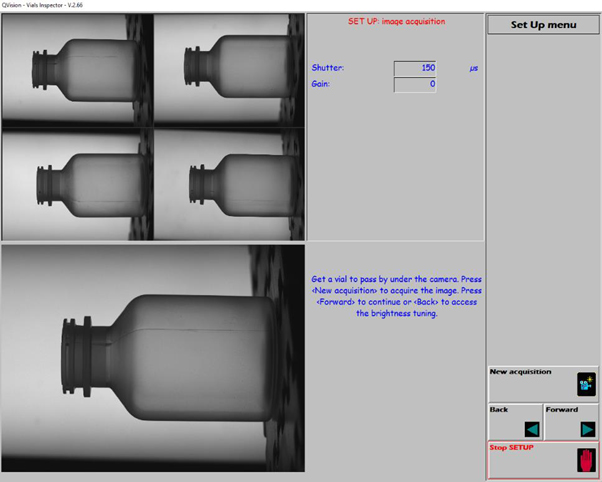 QVision - Vials Inspector - V.2.66

SET UP: image acquisition

Shutter: 150 µs
Gain: 0

Get a vial to pass by under the camera. Press <New acquisition> to acquire the image. Press <Forward> to continue or <Back> to access the brightness tuning.

Set Up menu

New acquisition

Back

Forward

Stop SETUP